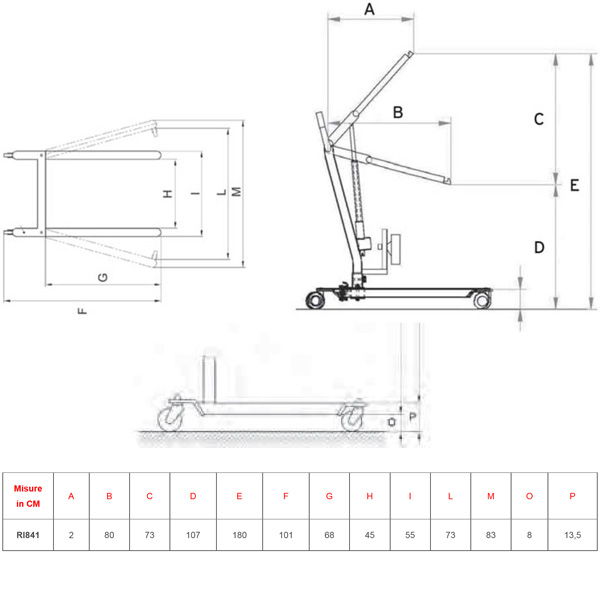 A

B

C

E

D

H I L M

G

F

O P

| Misure in CM | A | B | C | D | E | F | G | H | I | L | M | O | P |
|---|---|---|---|---|---|---|---|---|---|---|---|---|---|
| RI841 | 2 | 80 | 73 | 107 | 180 | 101 | 68 | 45 | 55 | 73 | 83 | 8 | 13,5 |