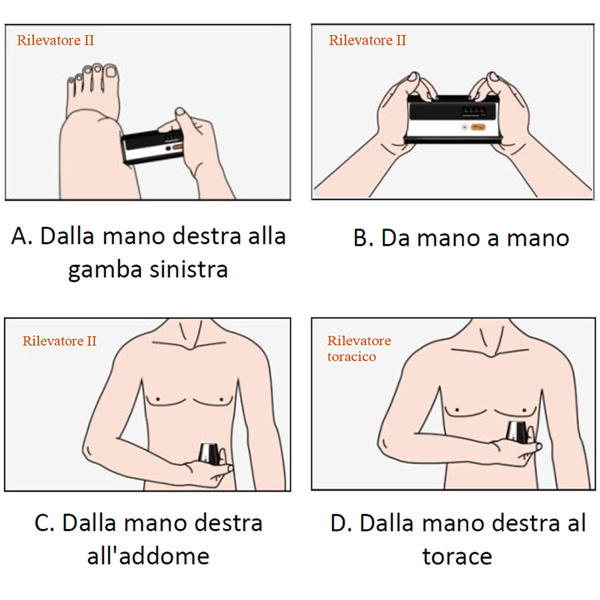 Rilevatore II

A. Dalla mano destra alla gamba sinistra

Rilevatore II

B. Da mano a mano

Rilevatore II

C. Dalla mano destra all'addome

Rilevatore toracico

D. Dalla mano destra al torace